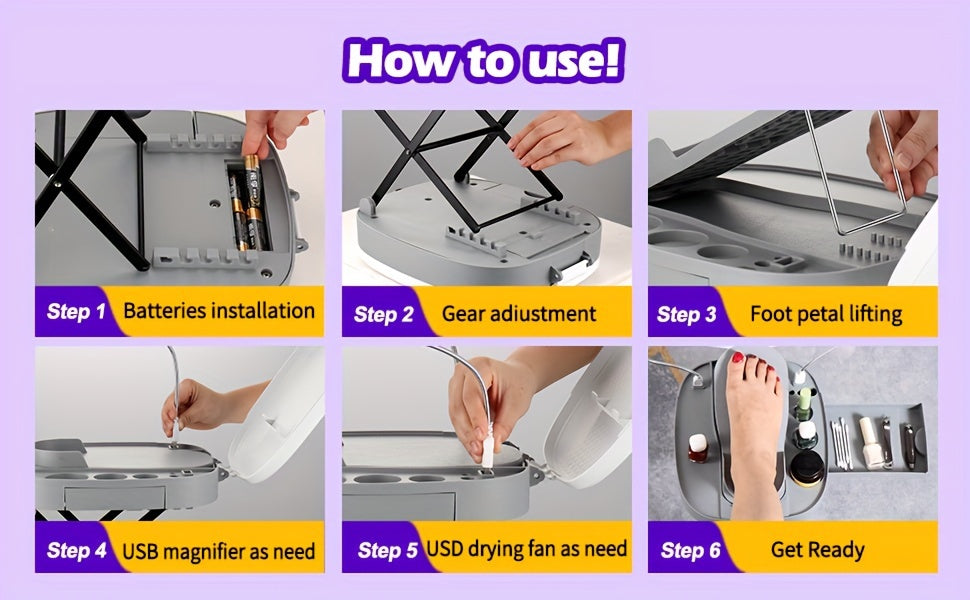 How to use!

Step 1 Batteries installation

Step 2 Gear adiustment

Step 3 Foot petal lifting

Step 4 USB magnifier as need

Step 5 USD drying fan as need

Step 6 Get Ready